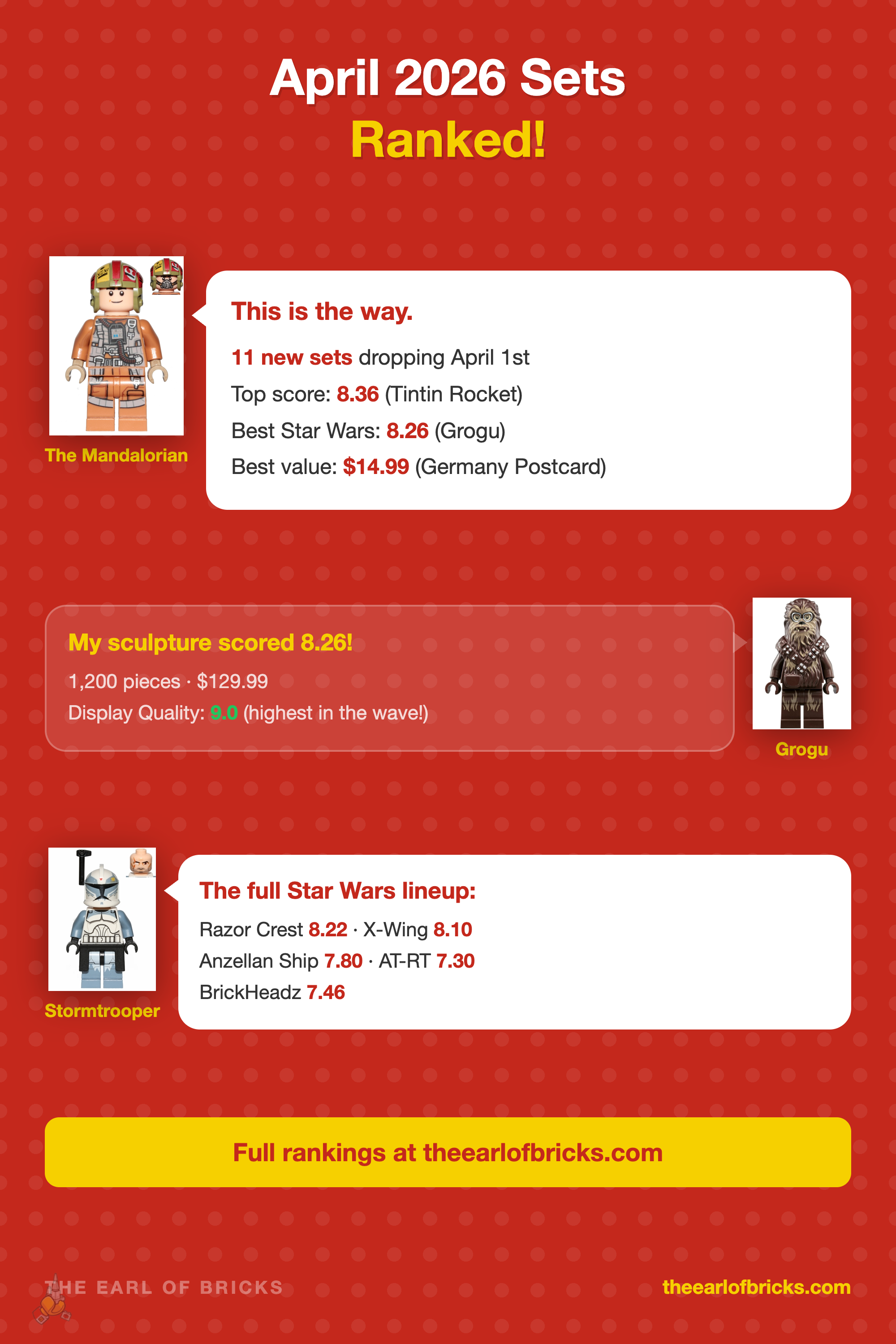 April 2026 Sets
Ranked!

The Mandalorian

This is the way.

11 new sets dropping April 1st
Top score: 8.36 (Tintin Rocket)
Best Star Wars: 8.26 (Grogu)
Best value: $14.99 (Germany Postcard)

My sculpture scored 8.26!
1,200 pieces · $129.99
Display Quality: 9.0 (highest in the wave!)

Grogu

Stormtrooper

The full Star Wars lineup:
Razor Crest 8.22 · X-Wing 8.10
Anzellan Ship 7.80 · AT-RT 7.30
BrickHeadz 7.46

Full rankings at theearlofbricks.com

THE EARL OF BRICKS

theearlofbricks.com