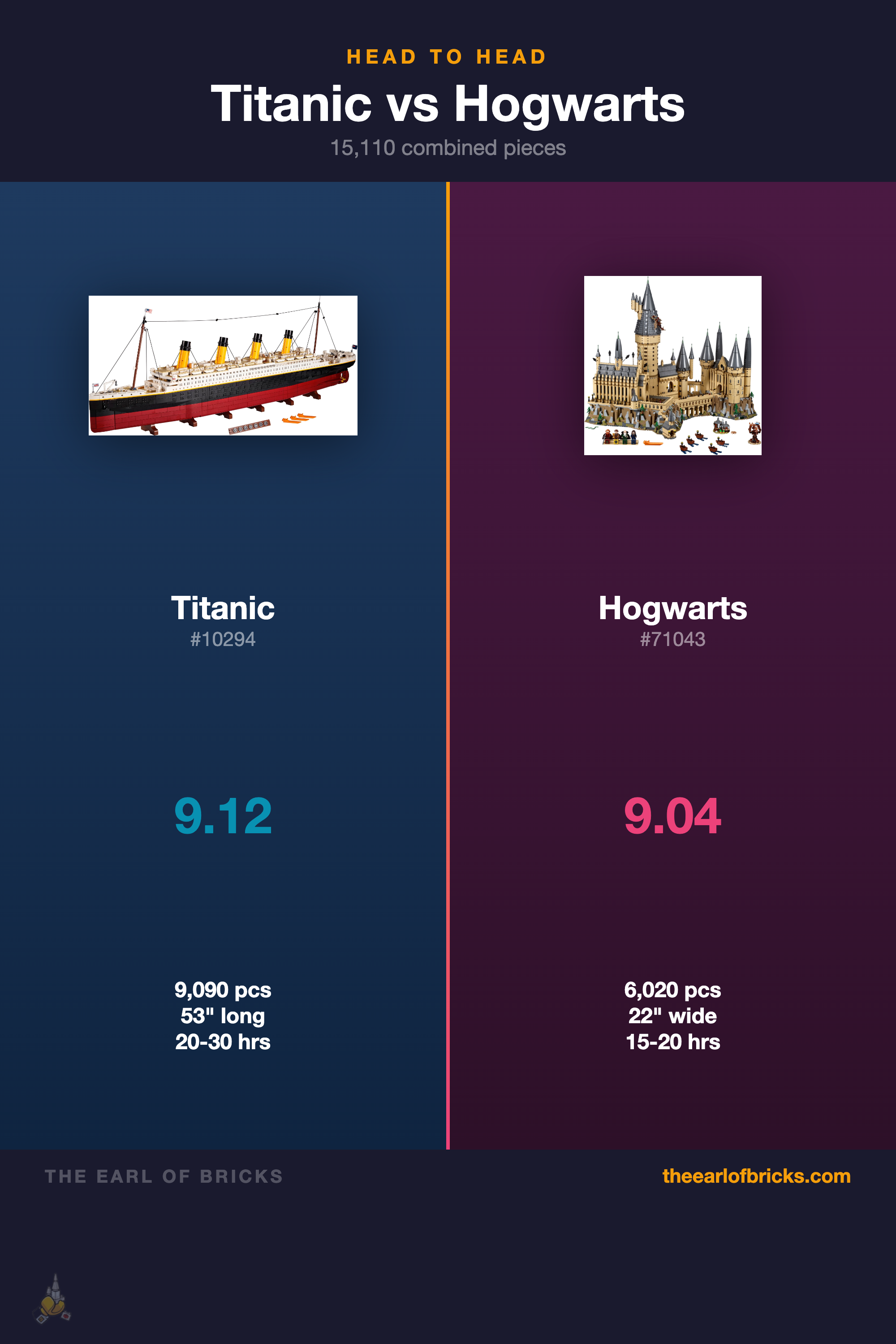 HEAD TO HEAD

Titanic vs Hogwarts

15,110 combined pieces

Titanic
#10294

9.12

9,090 pcs
53" long
20-30 hrs

Hogwarts
#71043

9.04

6,020 pcs
22" wide
15-20 hrs

THE EARL OF BRICKS

theearlofbricks.com